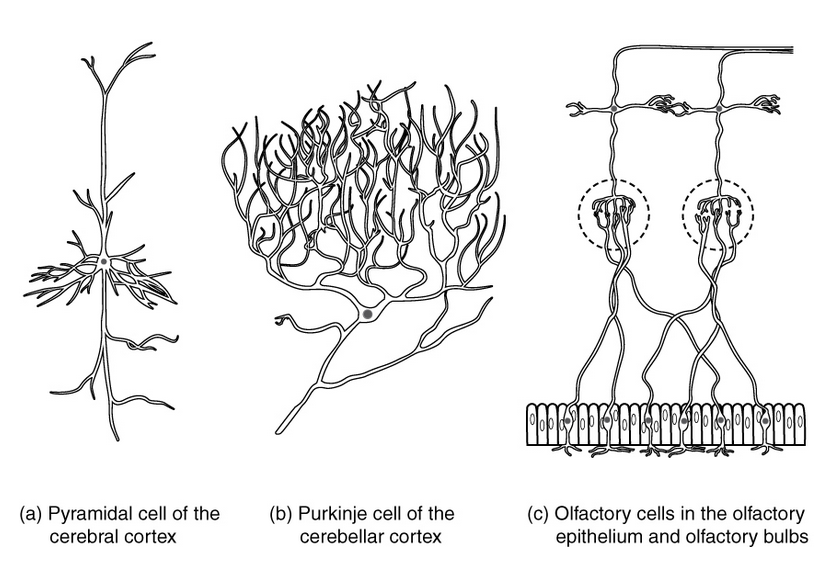 (a) Pyramidal cell of the cerebral cortex

(b) Purkinje cell of the cerebellar cortex

(c) Olfactory cells in the olfactory epithelium and olfactory bulbs